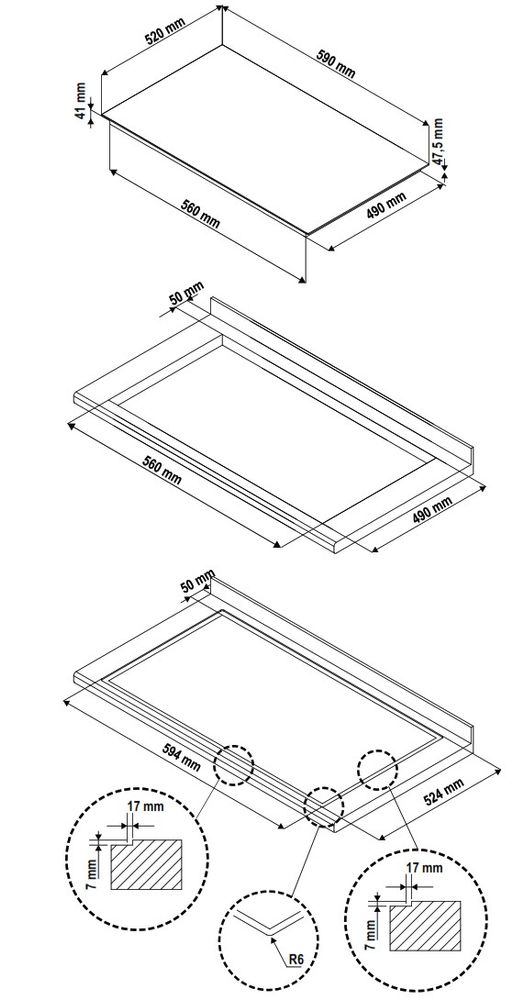 520 mm
590 mm
41 mm
47,5 mm
560 mm
490 mm

50 mm
560 mm
490 mm

50 mm
594 mm
524 mm
17 mm
7 mm
R6
17 mm
7 mm