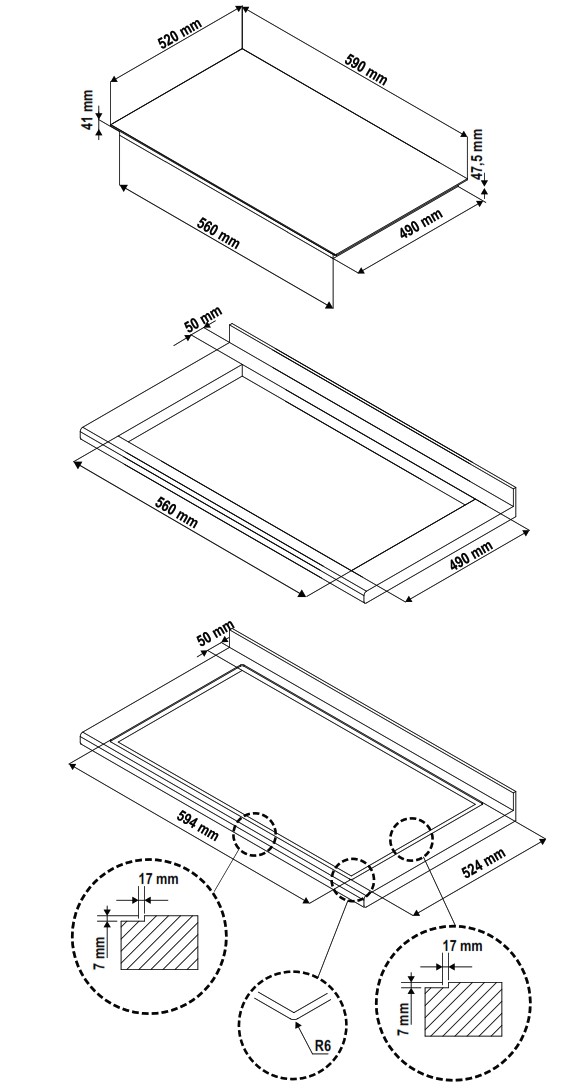 520 mm
590 mm
41 mm
47,5 mm
560 mm
490 mm

50 mm
560 mm
490 mm

50 mm
594 mm
524 mm
17 mm
7 mm
R6
17 mm
7 mm