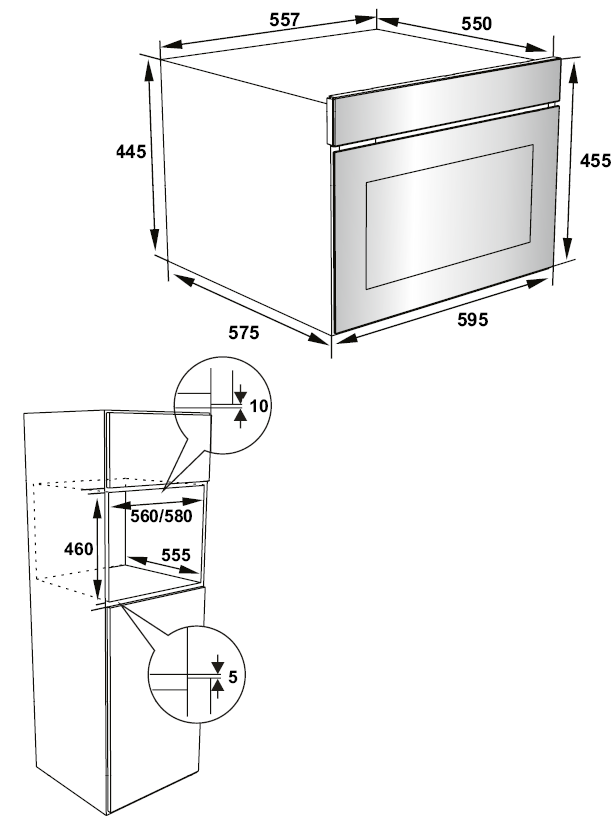 557
550
445
455
575
595
10
560/580
460
555
5