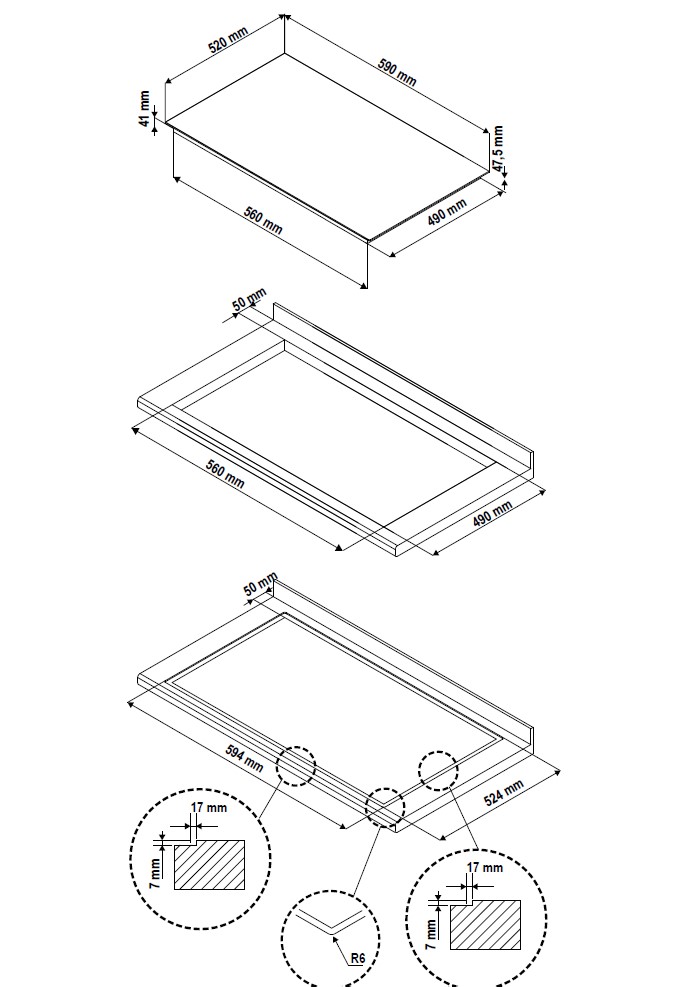 520 mm
590 mm
41 mm
47,5 mm
560 mm
490 mm

50 mm
560 mm
490 mm

50 mm
594 mm
524 mm
17 mm
7 mm
R6
17 mm
7 mm