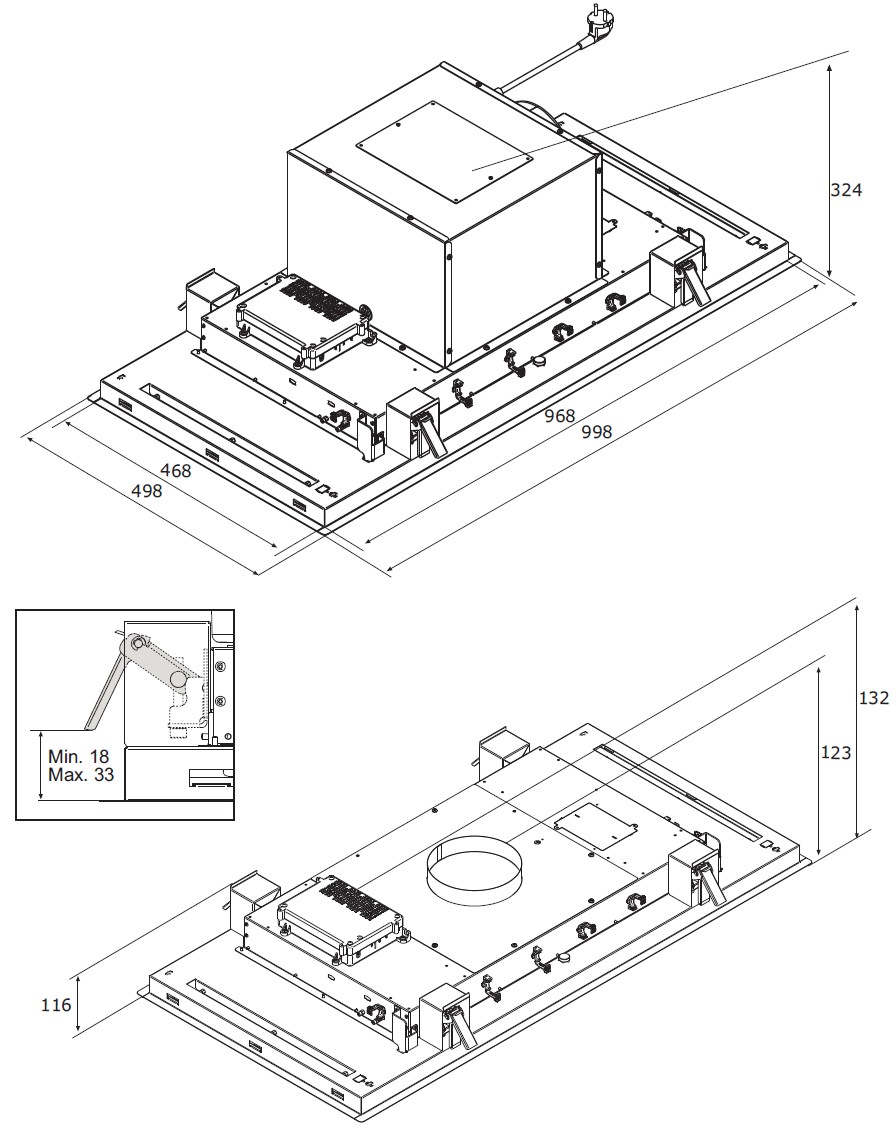 324

968
998

468
498

Min. 18
Max. 33

132
123

116